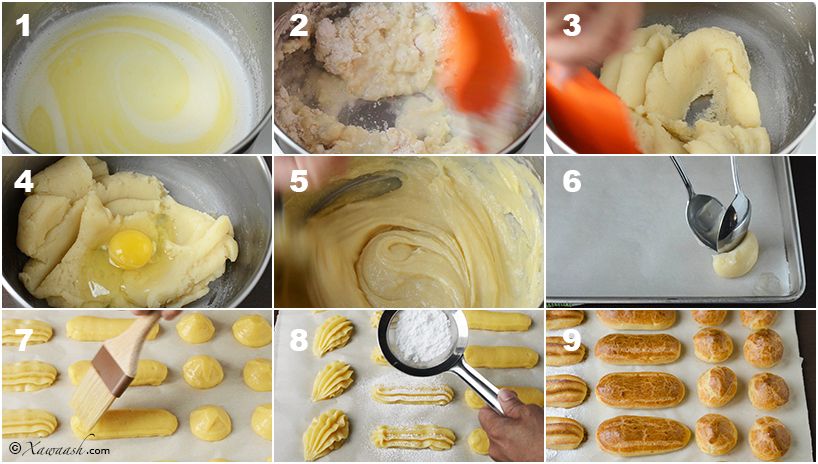 1
2
3
4
5
6
7
8
9
© Xawaash.com